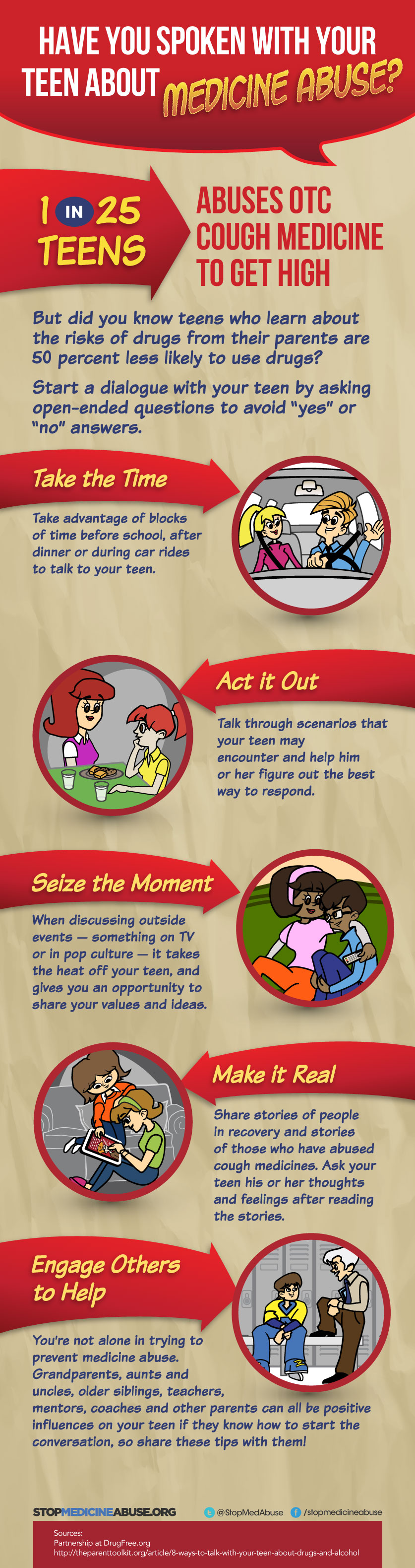 HAVE YOU SPOKEN WITH YOUR TEEN ABOUT MEDICINE ABUSE?

1 IN 25 TEENS

ABUSES OTC COUGH MEDICINE TO GET HIGH

But did you know teens who learn about the risks of drugs from their parents are 50 percent less likely to use drugs?

Start a dialogue with your teen by asking open-ended questions to avoid "yes" or "no" answers.

Take the Time

Take advantage of blocks of time before school, after dinner or during car rides to talk to your teen.

Act it Out

Talk through scenarios that your teen may encounter and help him or her figure out the best way to respond.

Seize the Moment

When discussing outside events — something on TV or in pop culture — it takes the heat off your teen, and gives you an opportunity to share your values and ideas.

Make it Real

Share stories of people in recovery and stories of those who have abused cough medicines. Ask your teen his or her thoughts and feelings after reading the stories.

Engage Others to Help

You're not alone in trying to prevent medicine abuse. Grandparents, aunts and uncles, older siblings, teachers, mentors, coaches and other parents can all be positive influences on your teen if they know how to start the conversation, so share these tips with them!

STOPMEDICINEABUSE.ORG

@StopMedAbuse

/stopmedicineabuse

Sources:
Partnership at DrugFree.org
http://theparenttoolkit.org/article/8-ways-to-talk-with-your-teen-about-drugs-and-alcohol